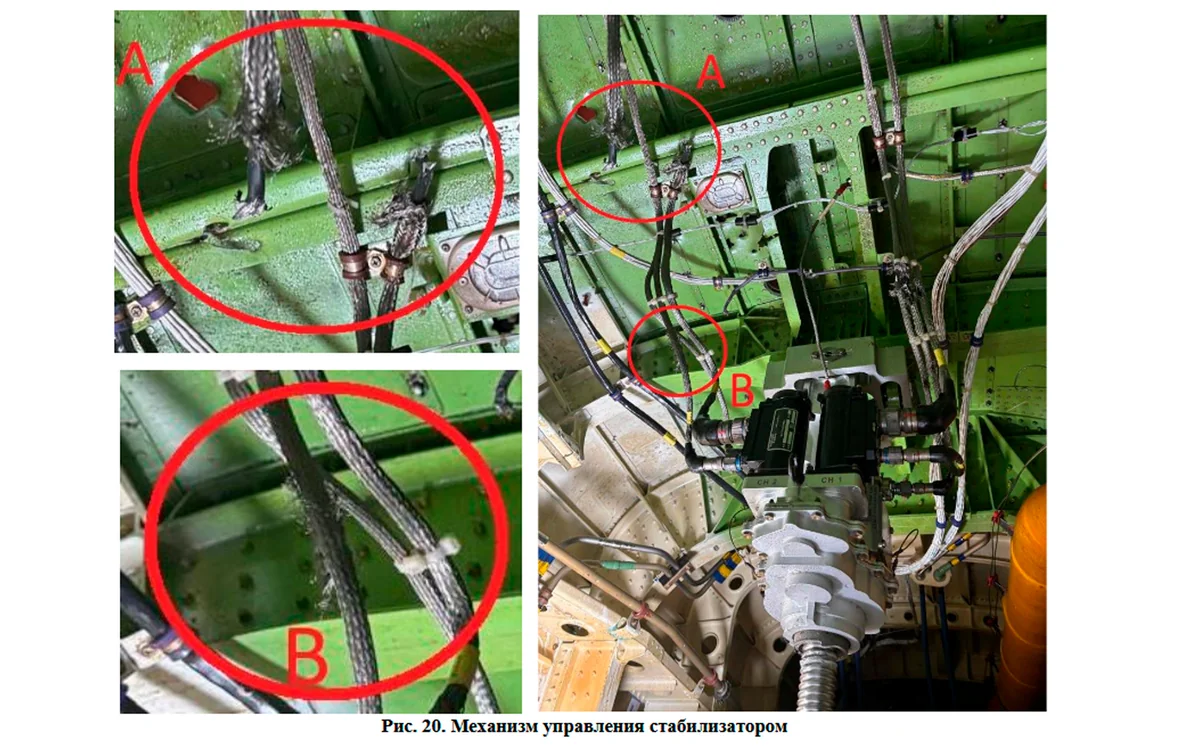 A

B

A

B

CH 2 CH 1

Рис. 20. Механизм управления стабилизатором